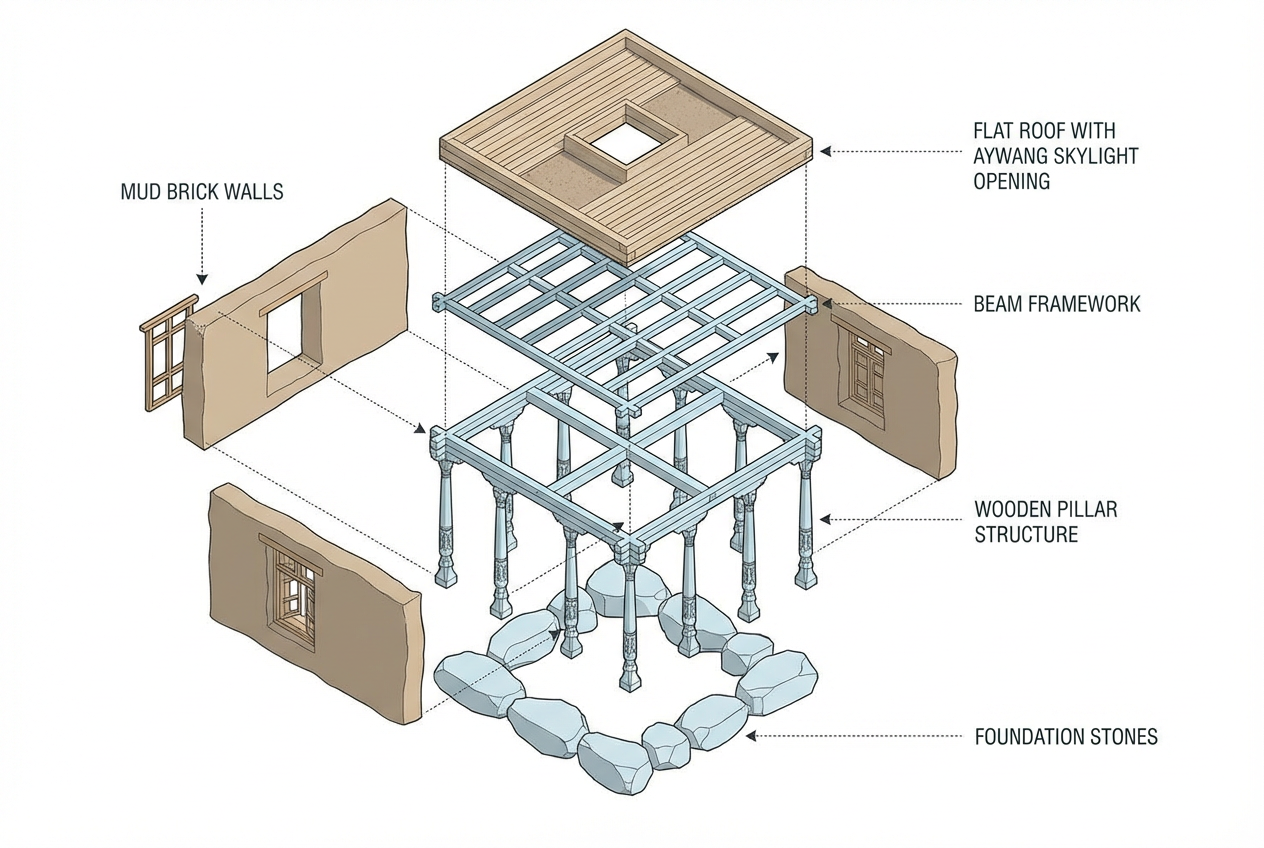 MUD BRICK WALLS

FLAT ROOF WITH AYWANG SKYLIGHT OPENING

BEAM FRAMEWORK

WOODEN PILLAR STRUCTURE

FOUNDATION STONES